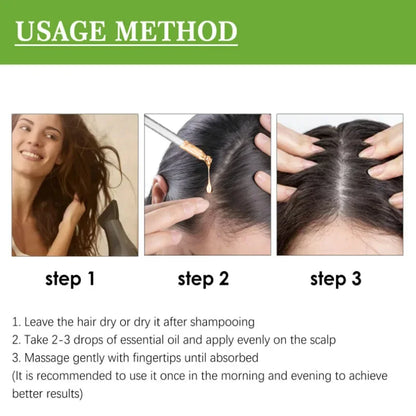 USAGE METHOD

step 1

step 2

step 3

1. Leave the hair dry or dry it after shampooing
2. Take 2-3 drops of essential oil and apply evenly on the scalp
3. Massage gently with fingertips until absorbed
(It is recommended to use it once in the morning and evening to achieve better results)